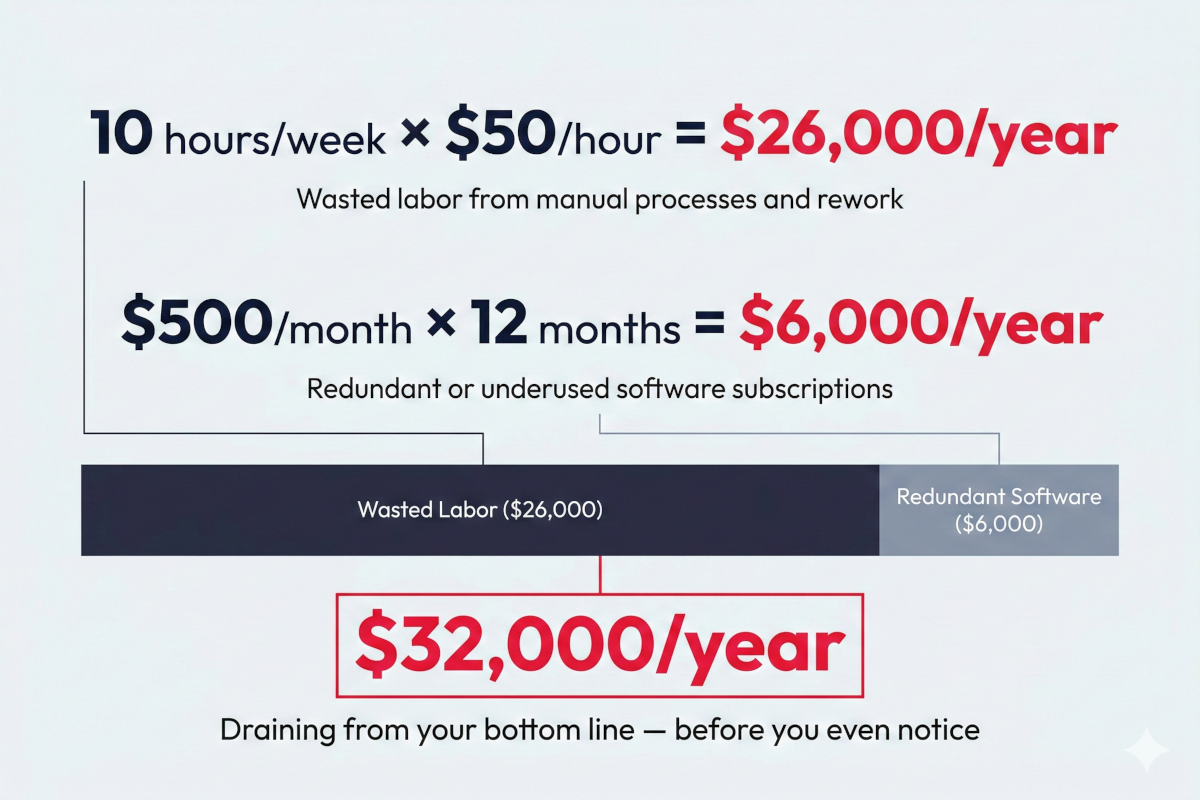 10 hours/week × \$50/hour = \$26,000/year

Wasted labor from manual processes and rework

\$500/month × 12 months = \$6,000/year

Redundant or underused software subscriptions

Wasted Labor (\$26,000)

Redundant Software (\$6,000)

\$32,000/year

Draining from your bottom line — before you even notice